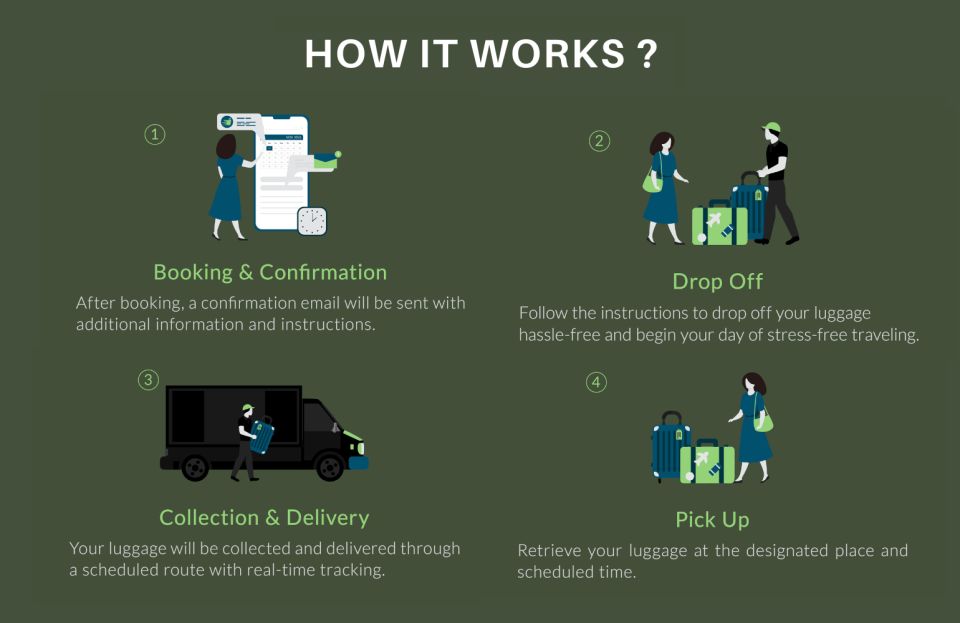 HOW IT WORKS ?

1

Booking & Confirmation

After booking, a confirmation email will be sent with additional information and instructions.

2

Drop Off

Follow the instructions to drop off your luggage hassle-free and begin your day of stress-free traveling.

3

Collection & Delivery

Your luggage will be collected and delivered through a scheduled route with real-time tracking.

4

Pick Up

Retrieve your luggage at the designated place and scheduled time.